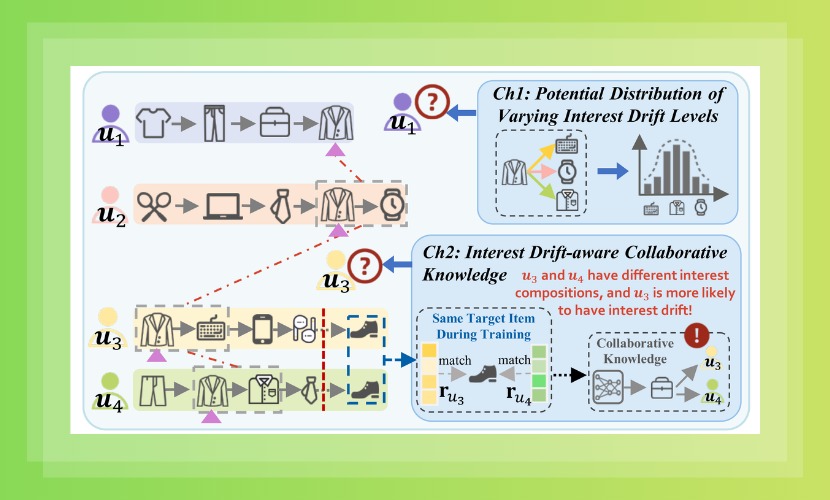 $u_1$

$u_2$

$u_3$

$u_4$

$u_1$ ?

Ch1: Potential Distribution of Varying Interest Drift Levels

$u_3$ ?

Ch2: Interest Drift-aware Collaborative Knowledge

$u_3$ and $u_4$ have different interest compositions, and $u_3$ is more likely to have interest drift!

Same Target Item During Training

match

match

$\mathbf{r}_{u_3}$

$\mathbf{r}_{u_4}$

Collaborative Knowledge

!

$u_3$

$u_4$